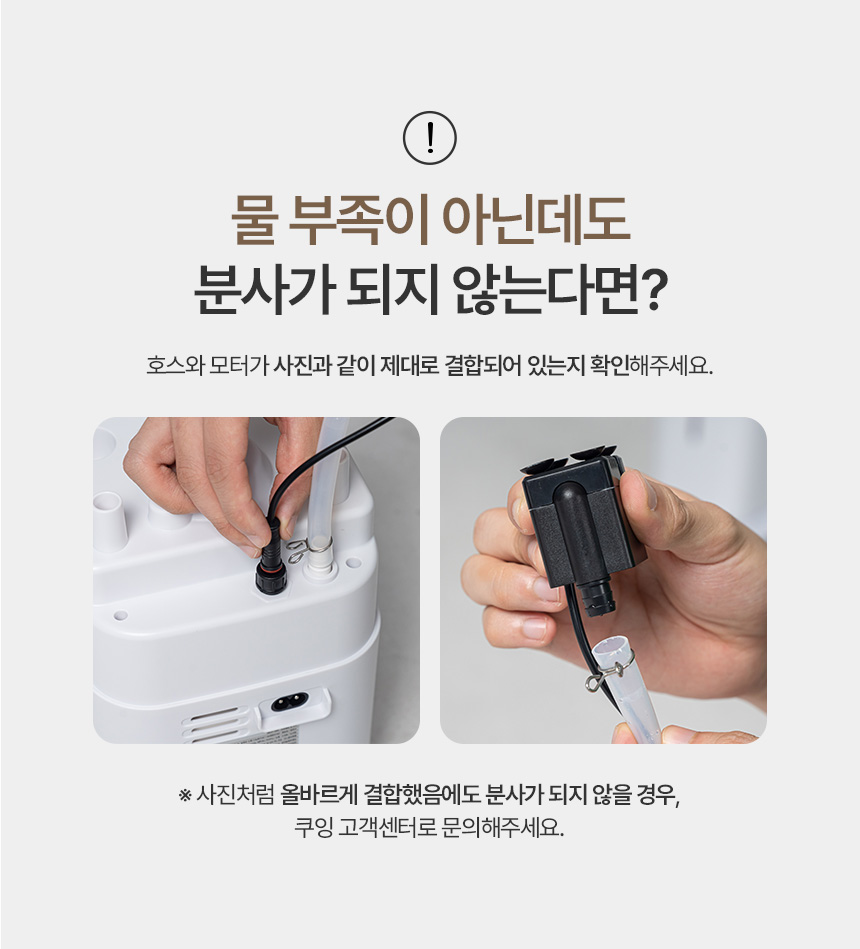 !

물 부족이 아닌데도
분사가 되지 않는다면?

호스와 모터가 사진과 같이 제대로 결합되어 있는지 확인해주세요.

※ 사진처럼 올바르게 결합했음에도 분사가 되지 않을 경우,
쿠잉 고객센터로 문의해주세요.